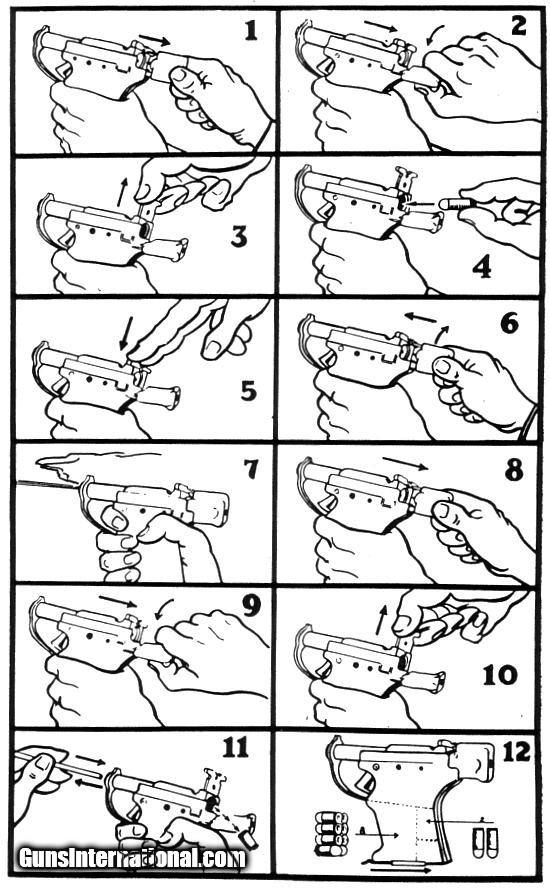 1

2

3

4

5

6

7

8

9

10

11

12

A

GunsInternational.com