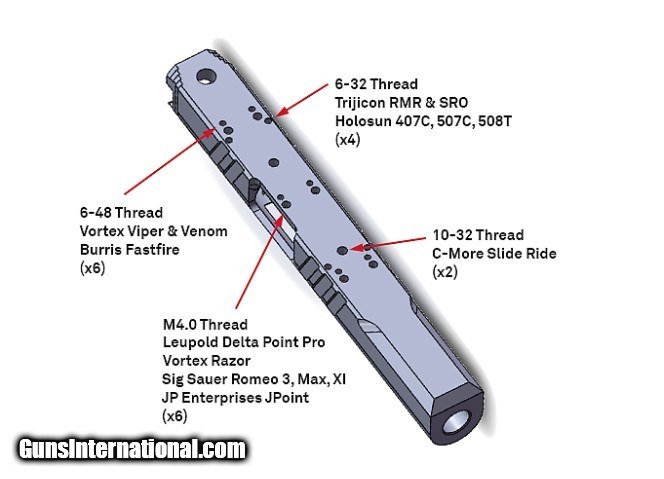 6-32 Thread
Trijicon RMR & SRO
Holosun 407C, 507C, 508T
(x4)

6-48 Thread
Vortex Viper & Venom
Burris Fastfire
(x6)

10-32 Thread
C-More Slide Ride
(x2)

M4.0 Thread
Leupold Delta Point Pro
Vortex Razor
Sig Sauer Romeo 3, Max, XI
JP Enterprises JPoint
(x6)

GunsInternational.com